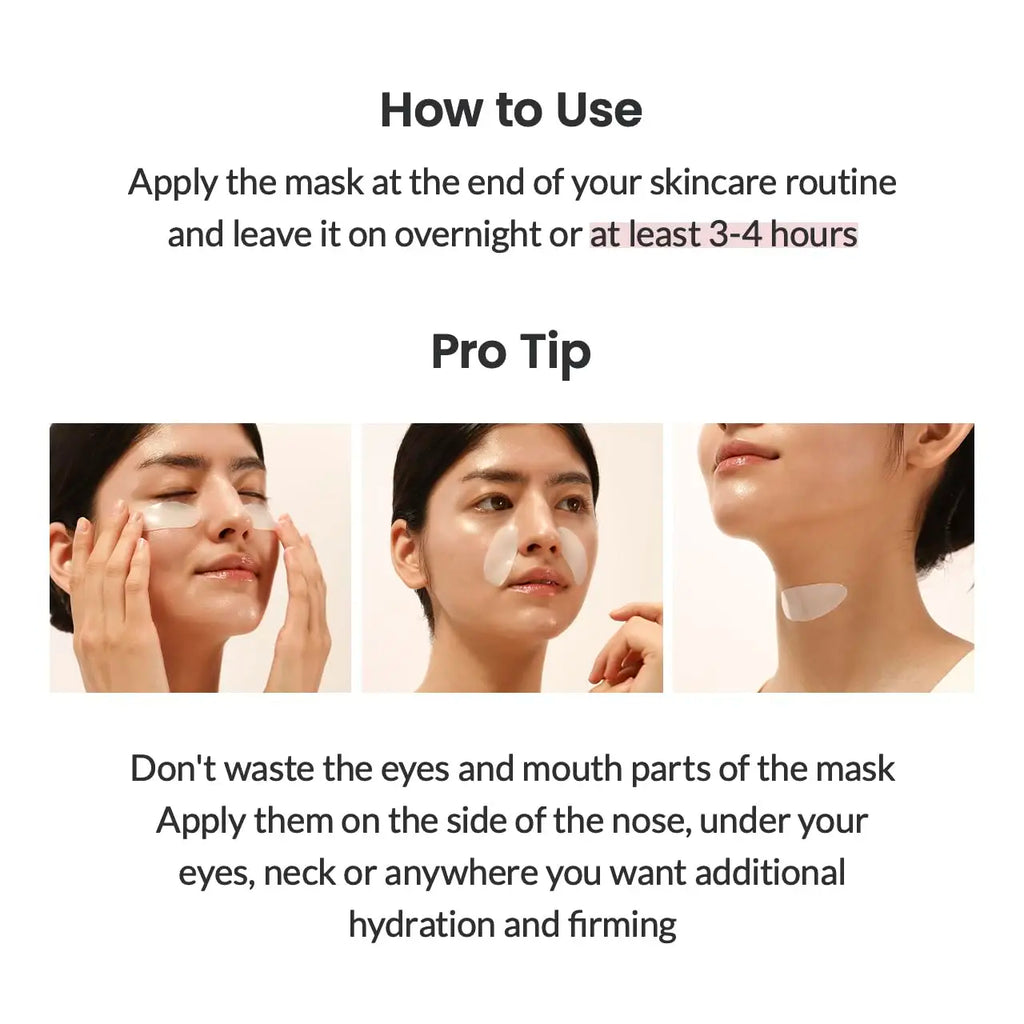 How to Use

Apply the mask at the end of your skincare routine and leave it on overnight or at least 3-4 hours

Pro Tip

Don't waste the eyes and mouth parts of the mask Apply them on the side of the nose, under your eyes, neck or anywhere you want additional hydration and firming